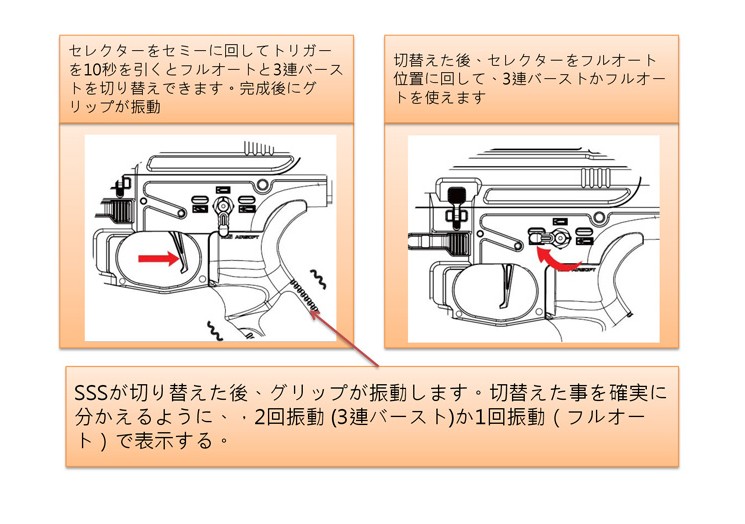 セレクターをセミーに回してトリガーを10秒を引くとフルオートと3連バーストを切り替えできます・完成後にグリップが振動

切替えた後、セレクターをフルオート位置に回して、3連バーストかフルオートを使えます

AIRSOFT

AIRSOFT

SSSが切り替えた後、グリップが振動します。切替えた事を確実に分かえるように、・2回振動 (3連バースト)か1回振動（フルオート）で表示する。